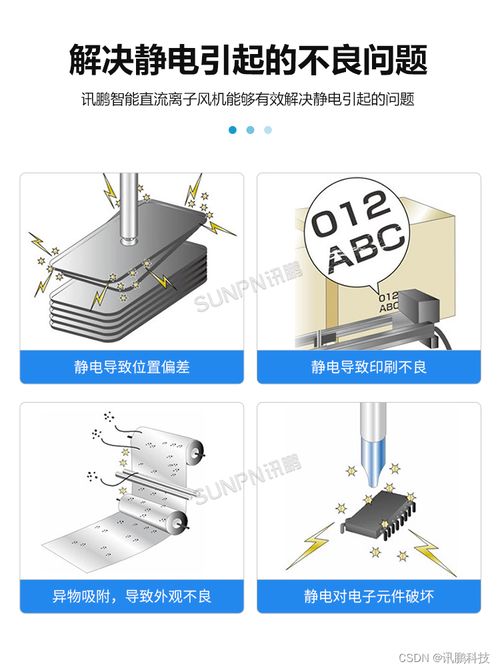 解决静电引起的不良问题

讯鹏智能直流离子风机能够有效解决静电引起的问题

SUNPN讯鹏

静电导致位置偏差

012
ABC

012
ABC

静电导致印刷不良

SUNPN讯鹏

异物吸附，导致外观不良

静电对电子元件破坏

CSDN @讯鹏科技